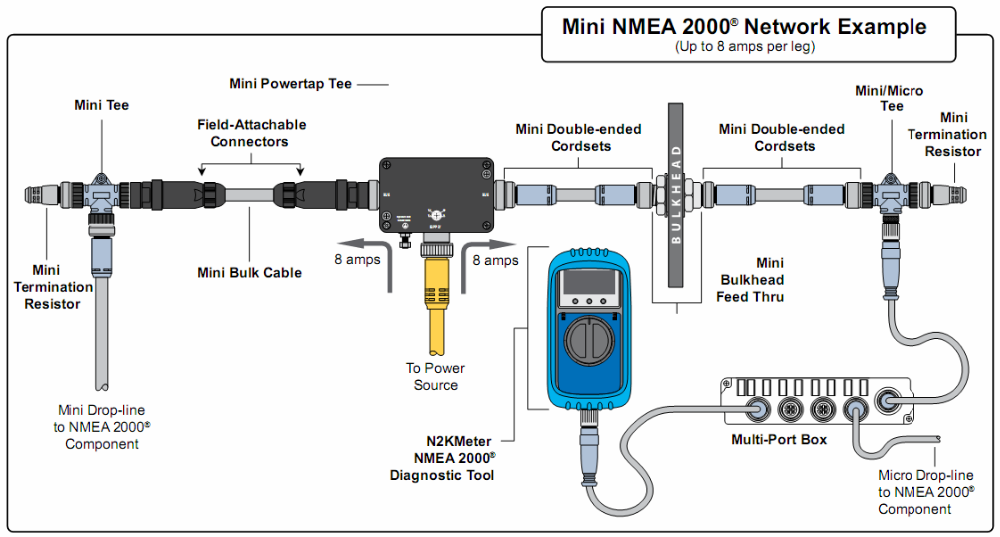 Mini NMEA 2000® Network Example
(Up to 8 amps per leg)

Mini Powertap Tee

Mini Tee

Field-Attachable Connectors

Mini Double-ended Cordsets

BULKHEAD

Mini Double-ended Cordsets

Mini/Micro Tee

Mini Termination Resistor

Mini Termination Resistor

Mini Bulk Cable

8 amps

8 amps

Mini Bulkhead Feed Thru

To Power Source

Mini Drop-line to NMEA 2000® Component

N2KMeter NMEA 2000® Diagnostic Tool

Multi-Port Box

Micro Drop-line to NMEA 2000® Component